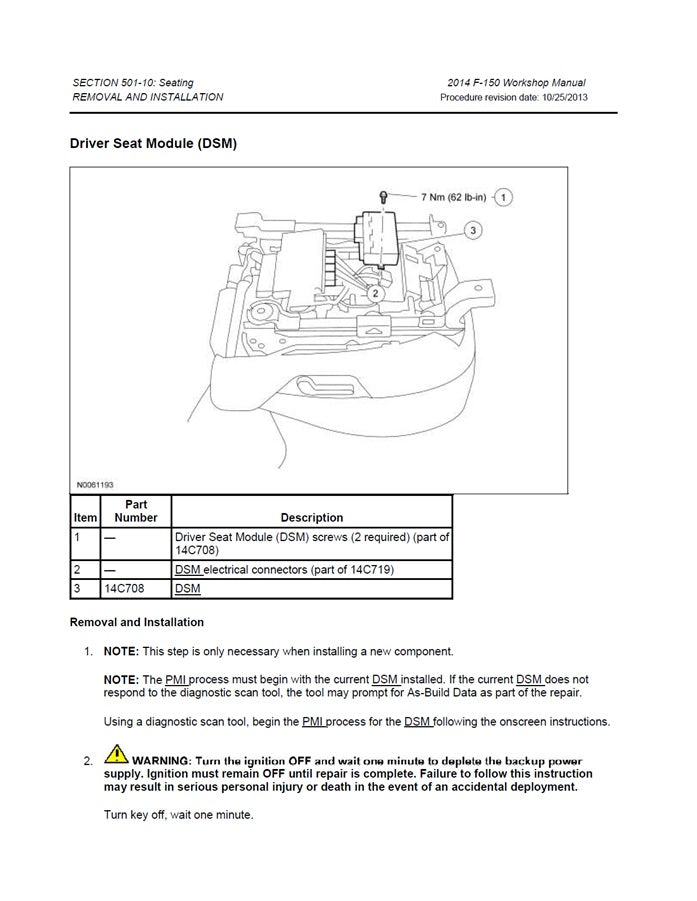 SECTION 501-10: Seating
REMOVAL AND INSTALLATION

2014 F-150 Workshop Manual
Procedure revision date: 10/25/2013

Driver Seat Module (DSM)

7 Nm (62 lb-in) 1

3

2

N0061193

| Item | Part Number | Description |
|---|---|---|
| 1 | — | Driver Seat Module (DSM) screws (2 required) (part of 14C708) |
| 2 | — | DSM electrical connectors (part of 14C719) |
| 3 | 14C708 | DSM |

Removal and Installation

1. NOTE: This step is only necessary when installing a new component.

NOTE: The PMI process must begin with the current DSM installed. If the current DSM does not respond to the diagnostic scan tool, the tool may prompt for As-Build Data as part of the repair.

Using a diagnostic scan tool, begin the PMI process for the DSM following the onscreen instructions.

2. WARNING: Turn the ignition OFF and wait one minute to deplete the backup power supply. Ignition must remain OFF until repair is complete. Failure to follow this instruction may result in serious personal injury or death in the event of an accidental deployment.

Turn key off, wait one minute.