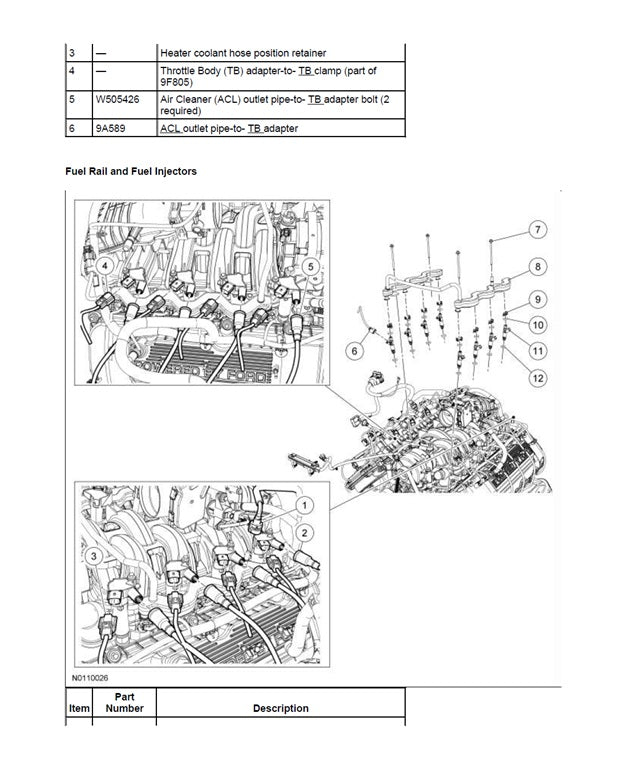 | 3 | — | Heater coolant hose position retainer |
|---|---|---|
| 4 | — | Throttle Body (TB) adapter-to- TB clamp (part of 9F805) |
| 5 | W505426 | Air Cleaner (ACL) outlet pipe-to- TB adapter bolt (2 required) |
| 6 | 9A589 | ACL outlet pipe-to- TB adapter |

Fuel Rail and Fuel Injectors

4
5
POWERED FORD
7
8
9
10
11
12
6
1
2
3

N0110026

| Item | Part Number | Description |
|---|---|---|