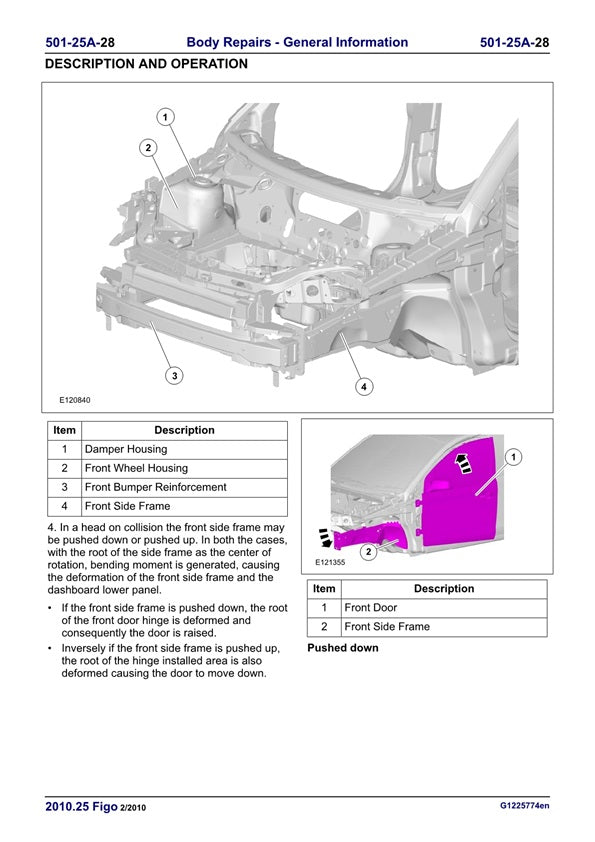 501-25A-28 Body Repairs - General Information 501-25A-28

DESCRIPTION AND OPERATION

1
2
3
4
E120840

| Item | Description |
|---|---|
| 1 | Damper Housing |
| 2 | Front Wheel Housing |
| 3 | Front Bumper Reinforcement |
| 4 | Front Side Frame |

4. In a head on collision the front side frame may be pushed down or pushed up. In both the cases, with the root of the side frame as the center of rotation, bending moment is generated, causing the deformation of the front side frame and the dashboard lower panel.

• If the front side frame is pushed down, the root of the front door hinge is deformed and consequently the door is raised.

• Inversely if the front side frame is pushed up, the root of the hinge installed area is also deformed causing the door to move down.

1
2
E121355

| Item | Description |
|---|---|
| 1 | Front Door |
| 2 | Front Side Frame |

Pushed down

2010.25 Figo 2/2010 G1225774en