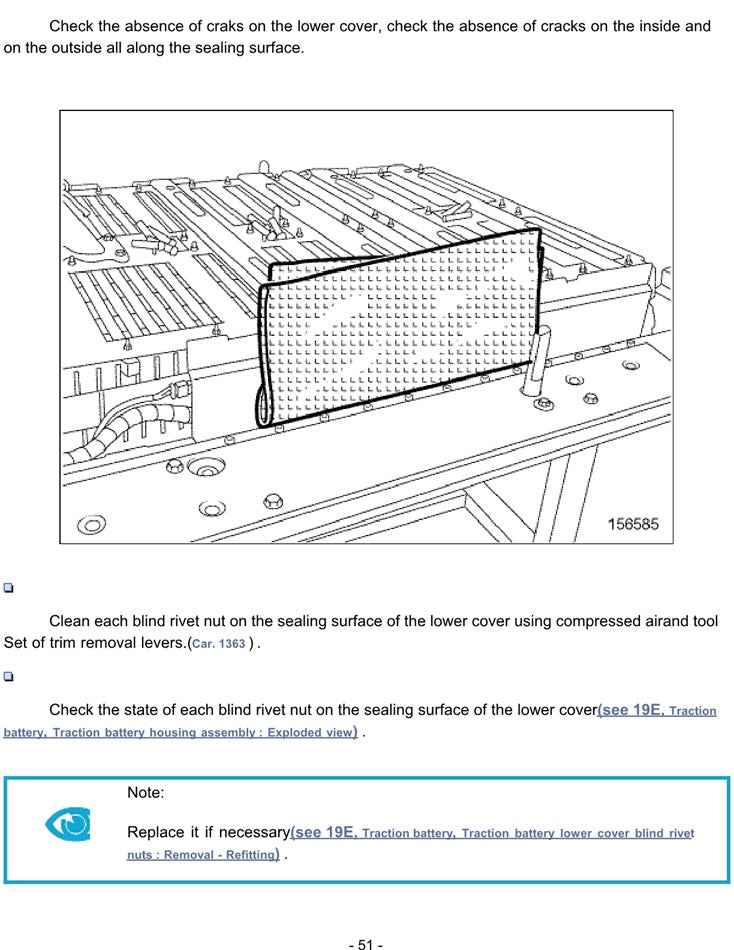 Check the absence of craks on the lower cover, check the absence of cracks on the inside and on the outside all along the sealing surface.

156585

Clean each blind rivet nut on the sealing surface of the lower cover using compressed airand tool Set of trim removal levers.(Car. 1363 ) .

Check the state of each blind rivet nut on the sealing surface of the lower cover(see 19E, Traction battery, Traction battery housing assembly : Exploded view) .

Note:

Replace it if necessary(see 19E, Traction battery, Traction battery lower cover blind rivet nuts : Removal - Refitting) .

- 51 -