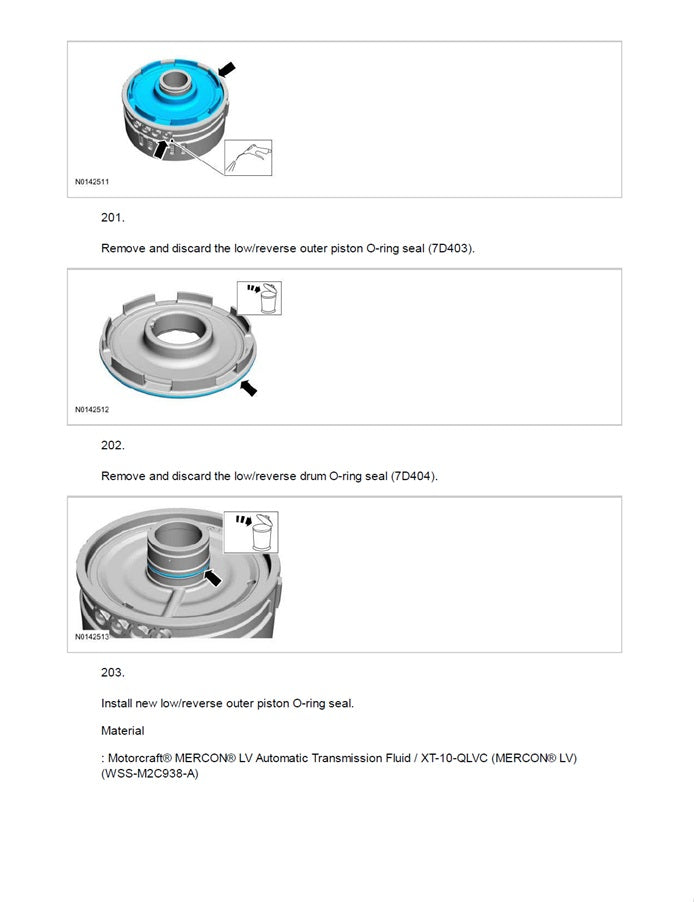 N0142511

201.

Remove and discard the low/reverse outer piston O-ring seal (7D403).

N0142512

202.

Remove and discard the low/reverse drum O-ring seal (7D404).

N0142513

203.

Install new low/reverse outer piston O-ring seal.

Material

: Motorcraft® MERCON® LV Automatic Transmission Fluid / XT-10-QLVC (MERCON® LV) (WSS-M2C938-A)