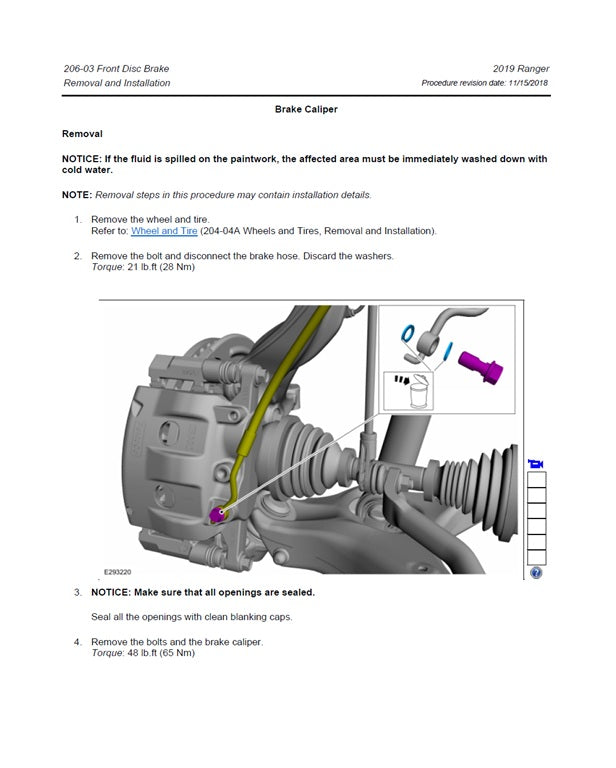 206-03 Front Disc Brake
Removal and Installation

2019 Ranger
Procedure revision date: 11/15/2018

Brake Caliper

Removal

NOTICE: If the fluid is spilled on the paintwork, the affected area must be immediately washed down with cold water.

NOTE: Removal steps in this procedure may contain installation details.

1. Remove the wheel and tire.
Refer to: Wheel and Tire (204-04A Wheels and Tires, Removal and Installation).

2. Remove the bolt and disconnect the brake hose. Discard the washers.
Torque: 21 lb.ft (28 Nm)

E293220

3. NOTICE: Make sure that all openings are sealed.

Seal all the openings with clean blanking caps.

4. Remove the bolts and the brake caliper.
Torque: 48 lb.ft (65 Nm)