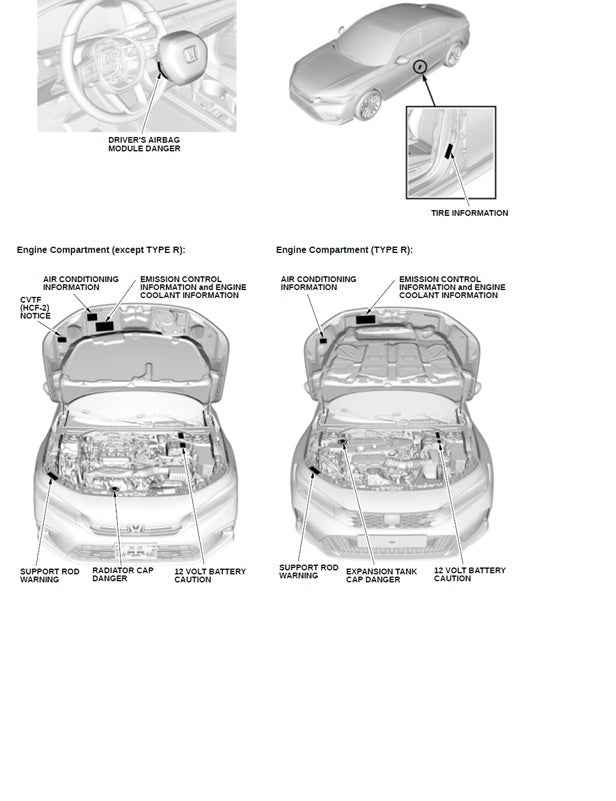 DRIVER'S AIRBAG MODULE DANGER

TIRE INFORMATION

Engine Compartment (except TYPE R):

AIR CONDITIONING INFORMATION

EMISSION CONTROL INFORMATION and ENGINE COOLANT INFORMATION

CVTF (HCF-2) NOTICE

SUPPORT ROD WARNING

RADIATOR CAP DANGER

12 VOLT BATTERY CAUTION

Engine Compartment (TYPE R):

AIR CONDITIONING INFORMATION

EMISSION CONTROL INFORMATION and ENGINE COOLANT INFORMATION

SUPPORT ROD WARNING

EXPANSION TANK CAP DANGER

12 VOLT BATTERY CAUTION