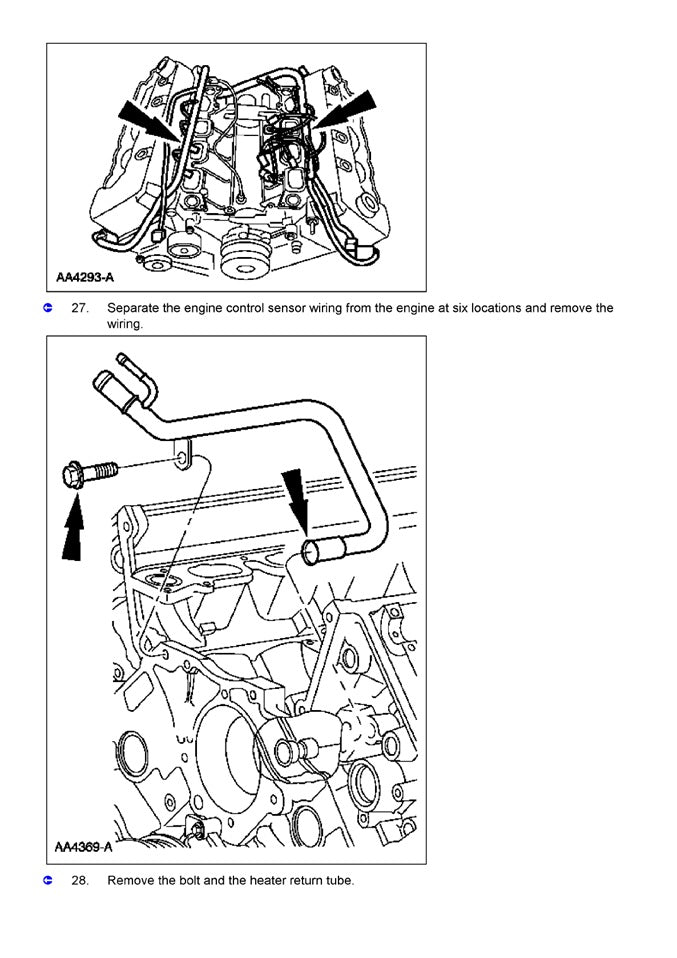 AA4293-A

27. Separate the engine control sensor wiring from the engine at six locations and remove the wiring.

AA4369-A

28. Remove the bolt and the heater return tube.