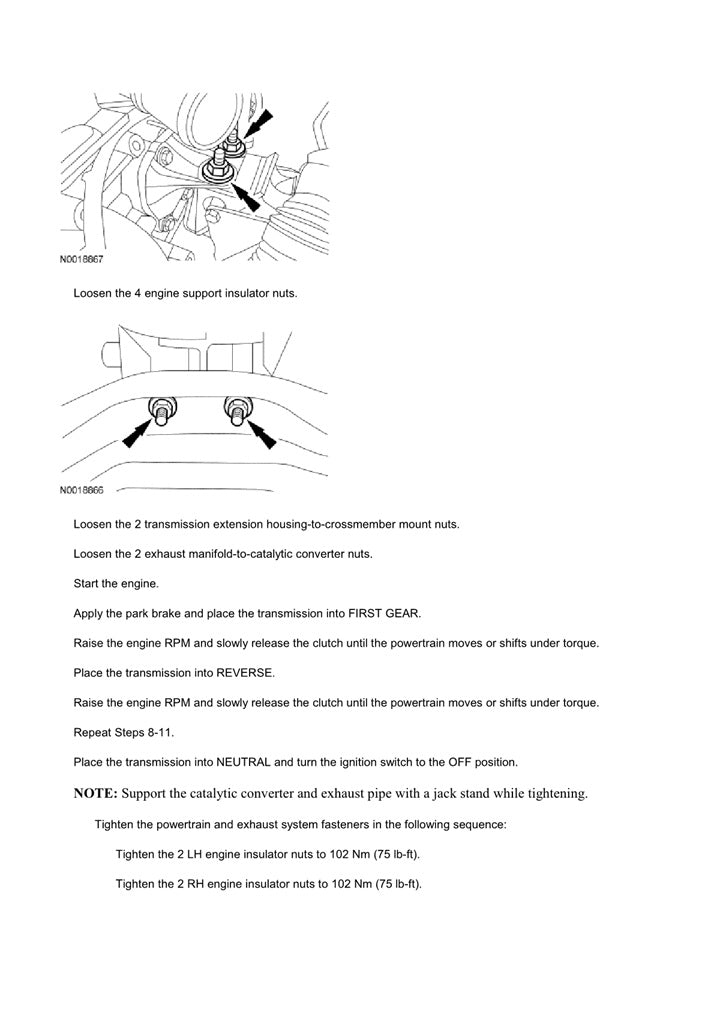 N0018667

Loosen the 4 engine support insulator nuts.

N0018666

Loosen the 2 transmission extension housing-to-crossmember mount nuts.

Loosen the 2 exhaust manifold-to-catalytic converter nuts.

Start the engine.

Apply the park brake and place the transmission into FIRST GEAR.

Raise the engine RPM and slowly release the clutch until the powertrain moves or shifts under torque.

Place the transmission into REVERSE.

Raise the engine RPM and slowly release the clutch until the powertrain moves or shifts under torque.

Repeat Steps 8-11.

Place the transmission into NEUTRAL and turn the ignition switch to the OFF position.

NOTE: Support the catalytic converter and exhaust pipe with a jack stand while tightening.

Tighten the powertrain and exhaust system fasteners in the following sequence:

Tighten the 2 LH engine insulator nuts to 102 Nm (75 lb-ft).

Tighten the 2 RH engine insulator nuts to 102 Nm (75 lb-ft).