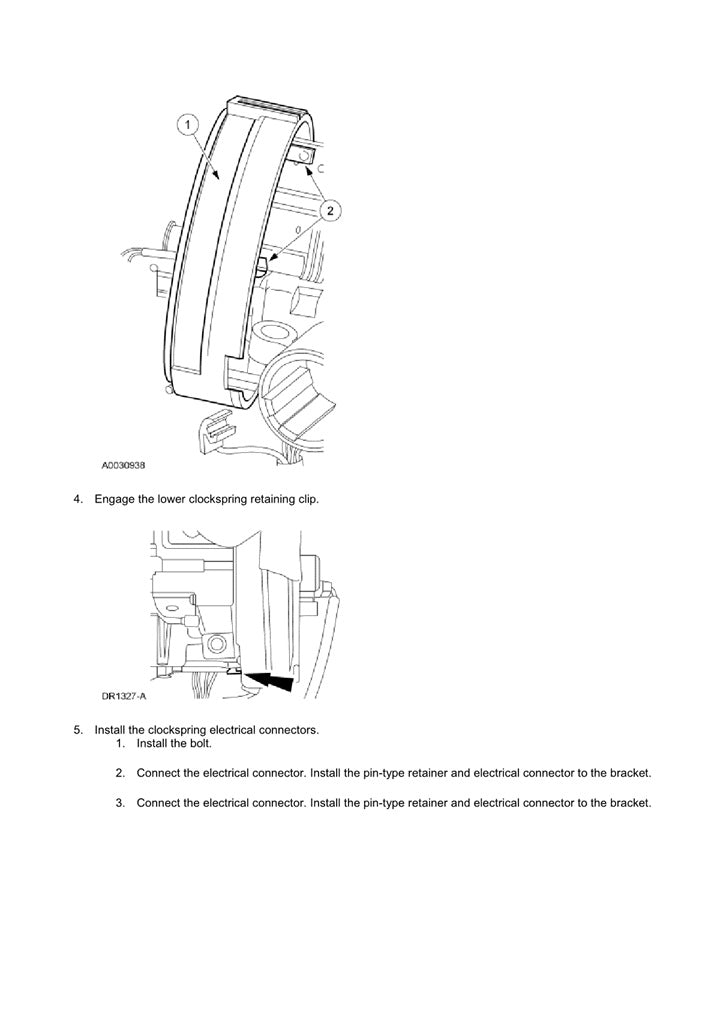 1

2

A0030938

4. Engage the lower clockspring retaining clip.

DR1327-A

5. Install the clockspring electrical connectors.
1. Install the bolt.

2. Connect the electrical connector. Install the pin-type retainer and electrical connector to the bracket.

3. Connect the electrical connector. Install the pin-type retainer and electrical connector to the bracket.