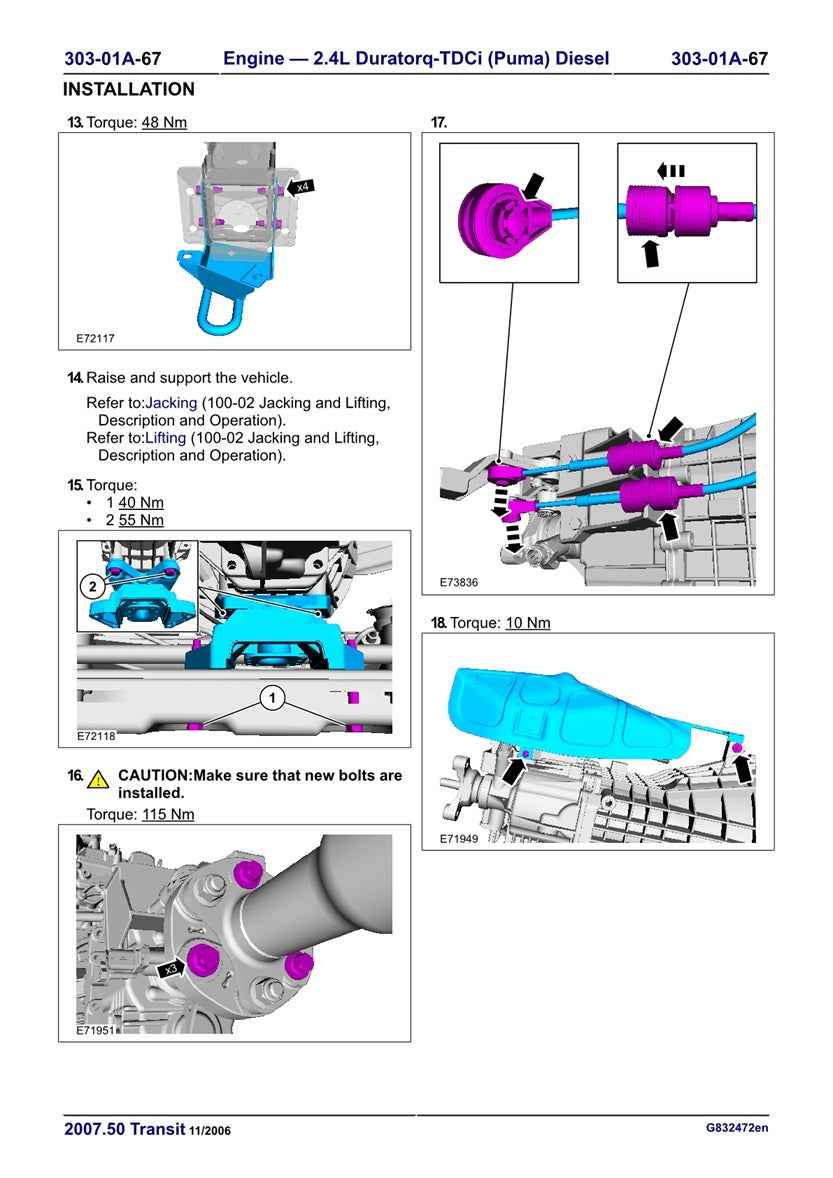 303-01A-67 Engine — 2.4L Duratorq-TDCi (Puma) Diesel 303-01A-67

INSTALLATION

13. Torque: 48 Nm

x4

E72117

14. Raise and support the vehicle.

Refer to:Jacking (100-02 Jacking and Lifting, Description and Operation).
Refer to:Lifting (100-02 Jacking and Lifting, Description and Operation).

15. Torque:
• 1 40 Nm
• 2 55 Nm

2

1

E72118

16. CAUTION:Make sure that new bolts are installed.

Torque: 115 Nm

x3

E71951

17.

E73836

18. Torque: 10 Nm

E71949

2007.50 Transit 11/2006 G832472en