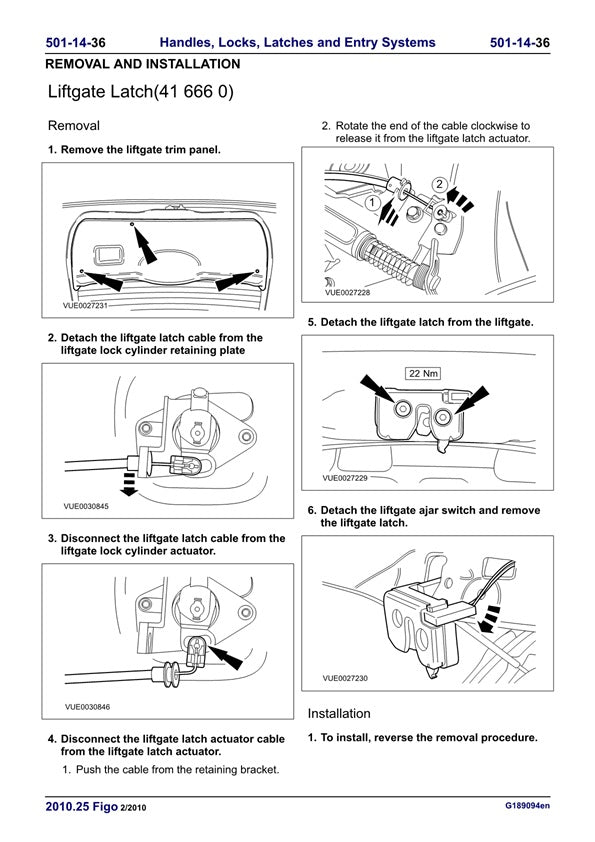 501-14-36 Handles, Locks, Latches and Entry Systems 501-14-36

REMOVAL AND INSTALLATION

Liftgate Latch(41 666 0)

Removal

1. Remove the liftgate trim panel.

VUE0027231

2. Detach the liftgate latch cable from the liftgate lock cylinder retaining plate

VUE0030845

3. Disconnect the liftgate latch cable from the liftgate lock cylinder actuator.

VUE0030846

4. Disconnect the liftgate latch actuator cable from the liftgate latch actuator.

1. Push the cable from the retaining bracket.

2. Rotate the end of the cable clockwise to release it from the liftgate latch actuator.

1
2

VUE0027228

5. Detach the liftgate latch from the liftgate.

22 Nm

VUE0027229

6. Detach the liftgate ajar switch and remove the liftgate latch.

VUE0027230

Installation

1. To install, reverse the removal procedure.

2010.25 Figo 2/2010 G189094en