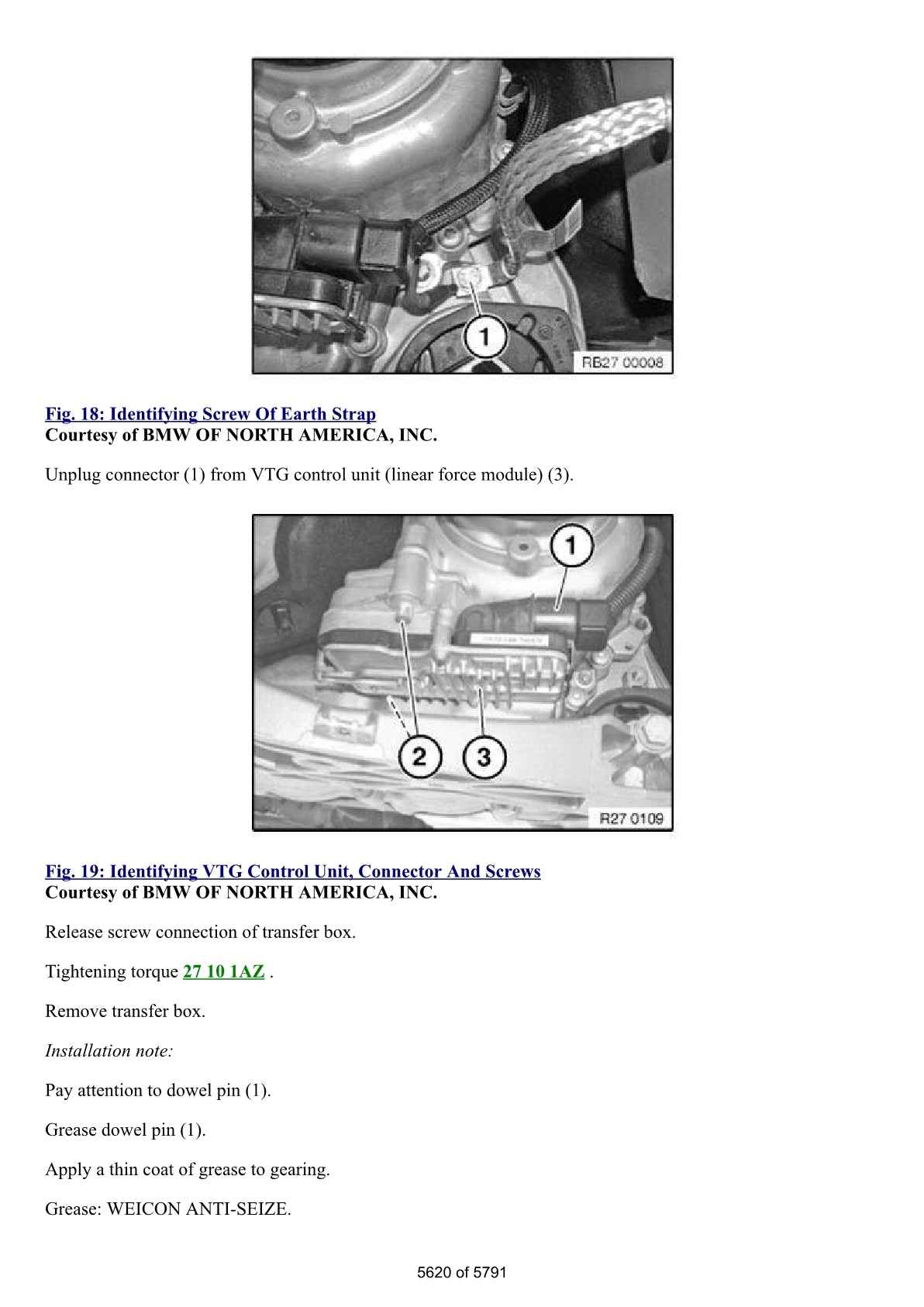 1

RB27 00008

Fig. 18: Identifying Screw Of Earth Strap
Courtesy of BMW OF NORTH AMERICA, INC.

Unplug connector (1) from VTG control unit (linear force module) (3).

1

2

3

R27 0109

Fig. 19: Identifying VTG Control Unit, Connector And Screws
Courtesy of BMW OF NORTH AMERICA, INC.

Release screw connection of transfer box.

Tightening torque 27 10 1AZ .

Remove transfer box.

Installation note:

Pay attention to dowel pin (1).

Grease dowel pin (1).

Apply a thin coat of grease to gearing.

Grease: WEICON ANTI-SEIZE.

5620 of 5791