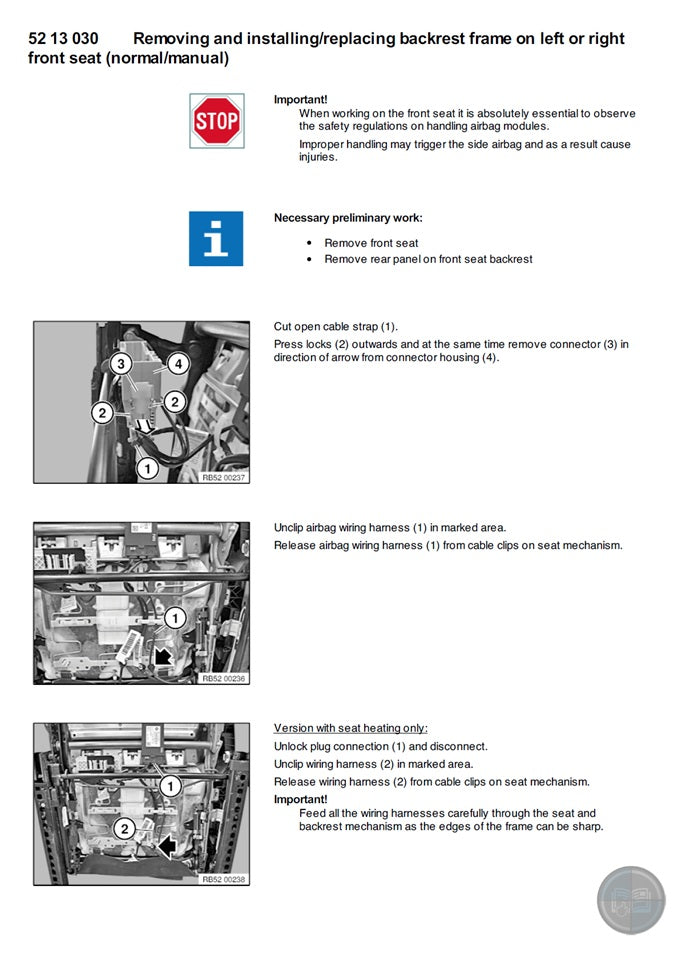 52 13 030 Removing and installing/replacing backrest frame on left or right front seat (normal/manual)

STOP

Important!
When working on the front seat it is absolutely essential to observe the safety regulations on handling airbag modules.
Improper handling may trigger the side airbag and as a result cause injuries.

i

Necessary preliminary work:
• Remove front seat
• Remove rear panel on front seat backrest

3
4
2
2
1
RB52 00237

Cut open cable strap (1).
Press locks (2) outwards and at the same time remove connector (3) in direction of arrow from connector housing (4).

1
RB52 00236

Unclip airbag wiring harness (1) in marked area.
Release airbag wiring harness (1) from cable clips on seat mechanism.

1
2
RB52 00238

Version with seat heating only:
Unlock plug connection (1) and disconnect.
Unclip wiring harness (2) in marked area.
Release wiring harness (2) from cable clips on seat mechanism.
Important!
Feed all the wiring harnesses carefully through the seat and backrest mechanism as the edges of the frame can be sharp.