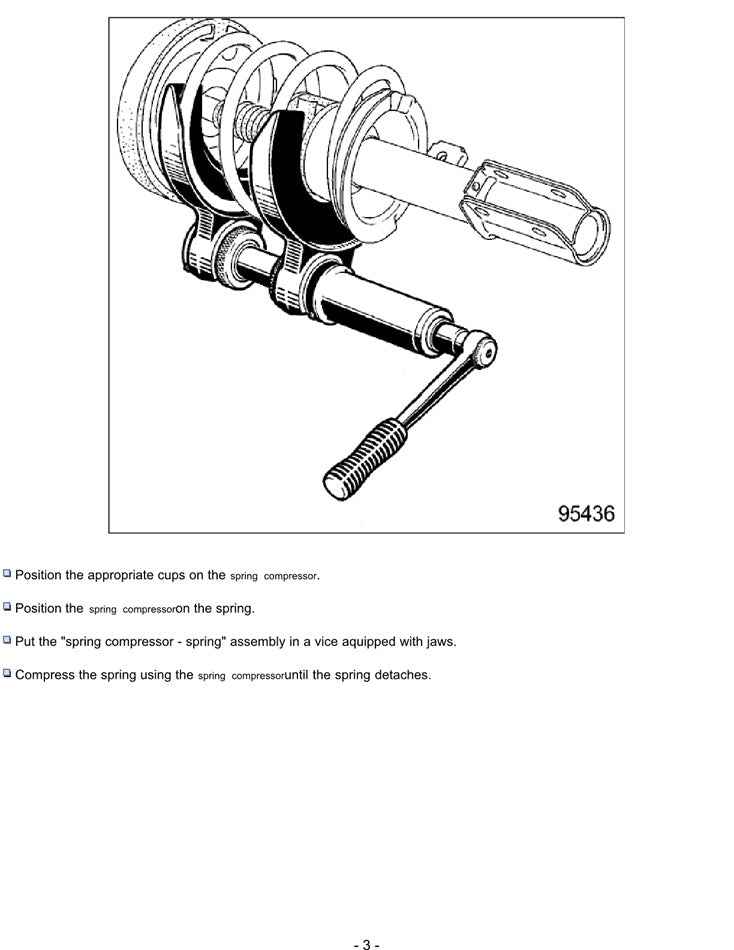 95436

Position the appropriate cups on the spring compressor.

Position the spring compressoron the spring.

Put the "spring compressor - spring" assembly in a vice aquipped with jaws.

Compress the spring using the spring compressoruntil the spring detaches.

- 3 -