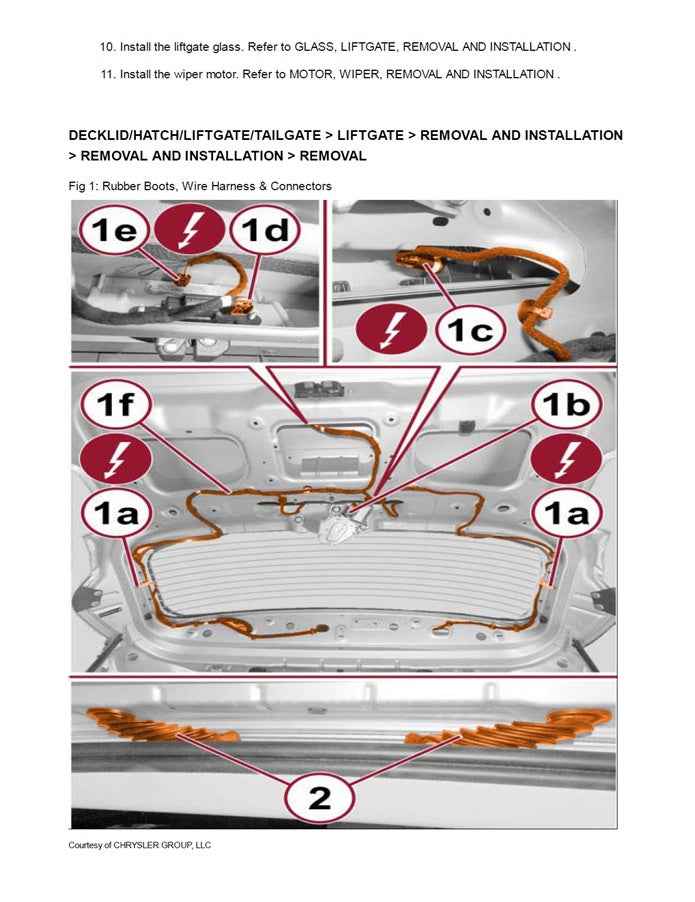 10. Install the liftgate glass. Refer to GLASS, LIFTGATE, REMOVAL AND INSTALLATION .

11. Install the wiper motor. Refer to MOTOR, WIPER, REMOVAL AND INSTALLATION .

DECKLID/HATCH/LIFTGATE/TAILGATE > LIFTGATE > REMOVAL AND INSTALLATION > REMOVAL AND INSTALLATION > REMOVAL

Fig 1: Rubber Boots, Wire Harness & Connectors

1e
1d
1c
1f
1b
1a
1a
2

Courtesy of CHRYSLER GROUP, LLC