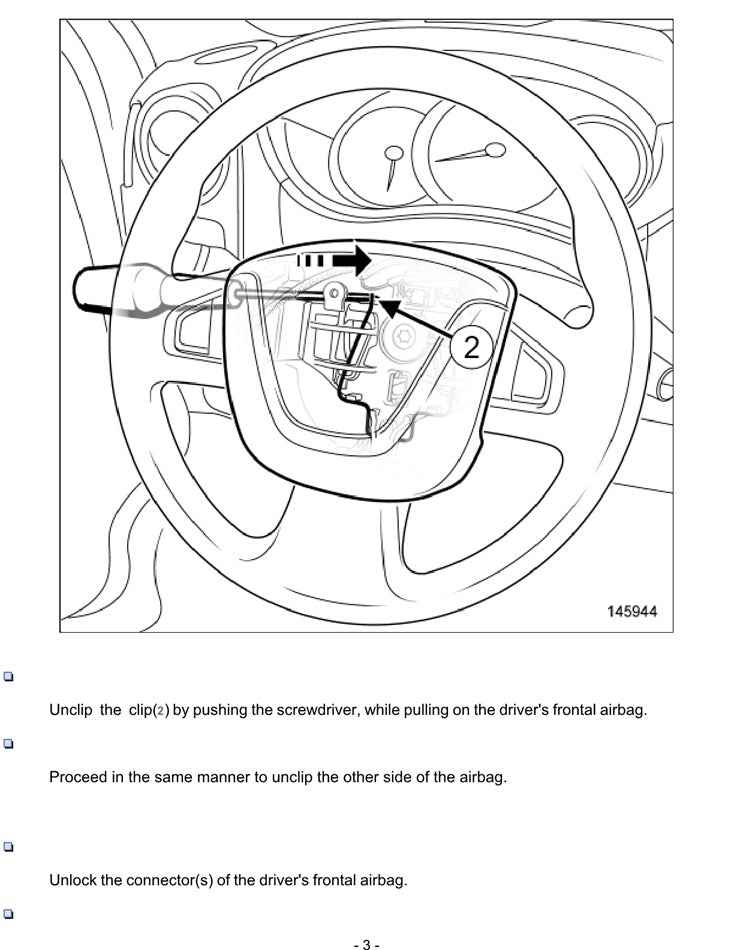 2

145944

Unclip the clip(2) by pushing the screwdriver, while pulling on the driver's frontal airbag.

Proceed in the same manner to unclip the other side of the airbag.

Unlock the connector(s) of the driver's frontal airbag.

- 3 -