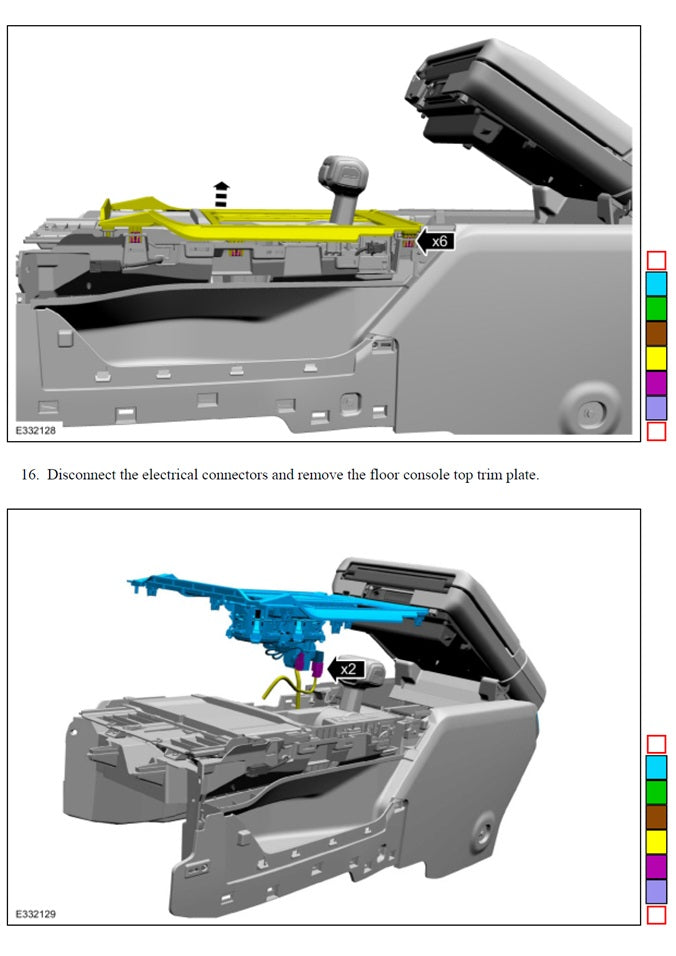 x6

E332128

16. Disconnect the electrical connectors and remove the floor console top trim plate.

x2

E332129