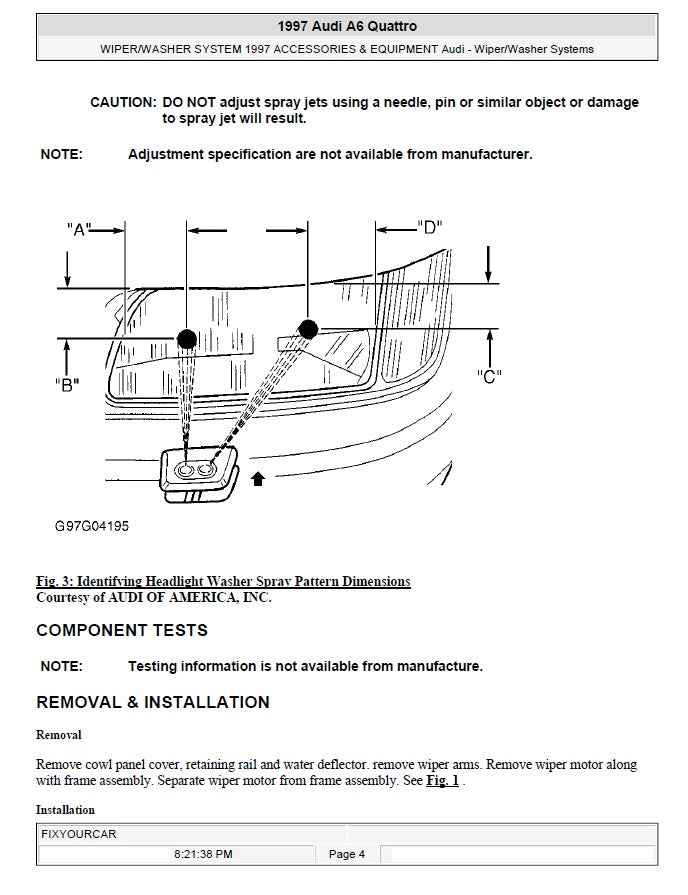 1997 Audi A6 Quattro

WIPER/WASHER SYSTEM 1997 ACCESSORIES & EQUIPMENT Audi - Wiper/Washer Systems

CAUTION: DO NOT adjust spray jets using a needle, pin or similar object or damage to spray jet will result.

NOTE: Adjustment specification are not available from manufacturer.

"A"

"D"

"B"

"C"

G97G04195

Fig. 3: Identifying Headlight Washer Spray Pattern Dimensions
Courtesy of AUDI OF AMERICA, INC.

COMPONENT TESTS

NOTE: Testing information is not available from manufacture.

REMOVAL & INSTALLATION

Removal

Remove cowl panel cover, retaining rail and water deflector. remove wiper arms. Remove wiper motor along with frame assembly. Separate wiper motor from frame assembly. See Fig. 1 .

Installation

FIXYOURCAR

8:21:38 PM

Page 4