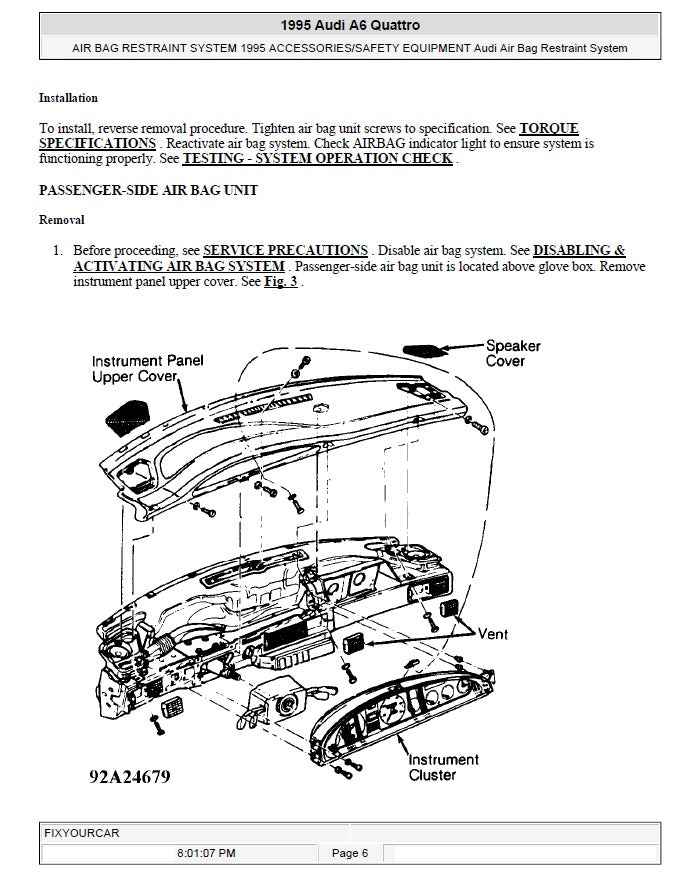 1995 Audi A6 Quattro

AIR BAG RESTRAINT SYSTEM 1995 ACCESSORIES/SAFETY EQUIPMENT Audi Air Bag Restraint System

Installation

To install, reverse removal procedure. Tighten air bag unit screws to specification. See TORQUE SPECIFICATIONS . Reactivate air bag system. Check AIRBAG indicator light to ensure system is functioning properly. See TESTING - SYSTEM OPERATION CHECK .

PASSENGER-SIDE AIR BAG UNIT

Removal

1. Before proceeding, see SERVICE PRECAUTIONS . Disable air bag system. See DISABLING & ACTIVATING AIR BAG SYSTEM . Passenger-side air bag unit is located above glove box. Remove instrument panel upper cover. See Fig. 3 .

Instrument Panel Upper Cover

Speaker Cover

Vent

Instrument Cluster

92A24679

FIXYOURCAR

8:01:07 PM

Page 6