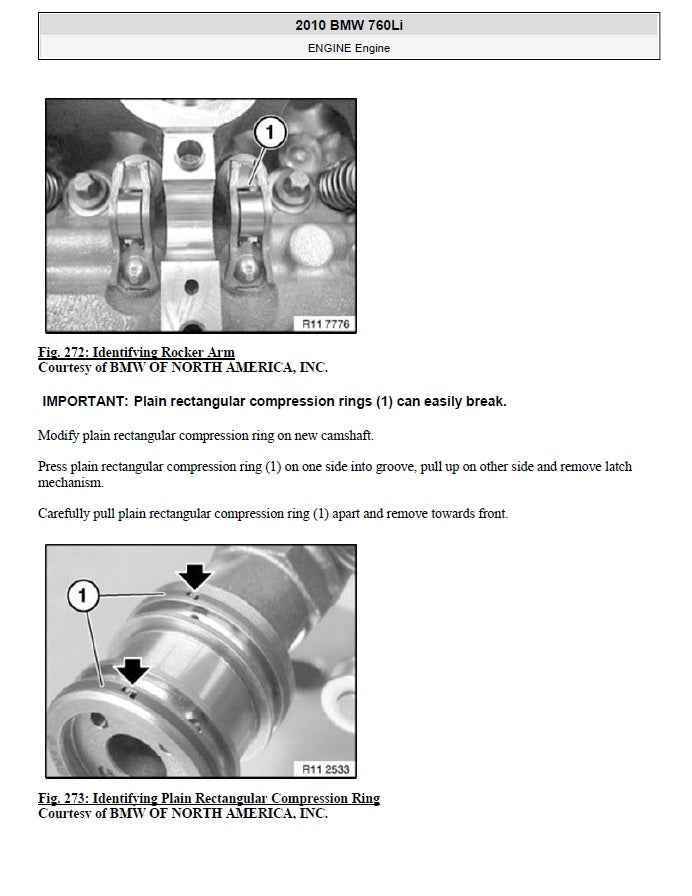 2010 BMW 760Li

ENGINE Engine

1

R11 7776

Fig. 272: Identifying Rocker Arm
Courtesy of BMW OF NORTH AMERICA, INC.

IMPORTANT: Plain rectangular compression rings (1) can easily break.

Modify plain rectangular compression ring on new camshaft.

Press plain rectangular compression ring (1) on one side into groove, pull up on other side and remove latch mechanism.

Carefully pull plain rectangular compression ring (1) apart and remove towards front.

1

R11 2533

Fig. 273: Identifying Plain Rectangular Compression Ring
Courtesy of BMW OF NORTH AMERICA, INC.