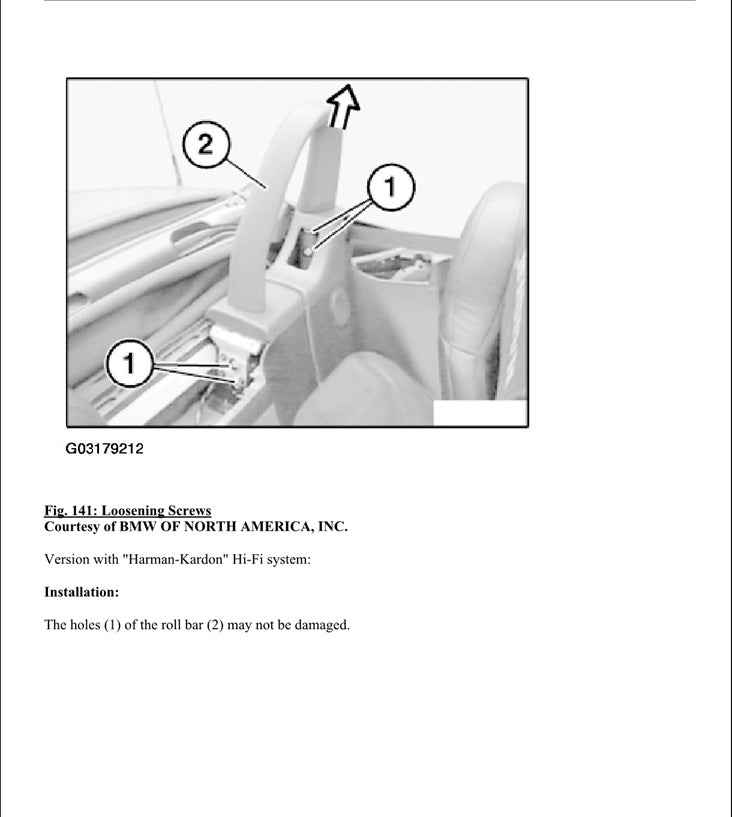 2

1

1

G03179212

Fig. 141: Loosening Screws
Courtesy of BMW OF NORTH AMERICA, INC.

Version with "Harman-Kardon" Hi-Fi system:

Installation:

The holes (1) of the roll bar (2) may not be damaged.